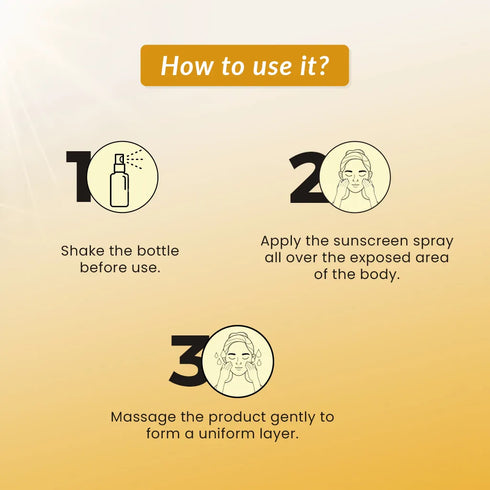 How to use it?

1

Shake the bottle before use.

2

Apply the sunscreen spray all over the exposed area of the body.

3

Massage the product gently to form a uniform layer.